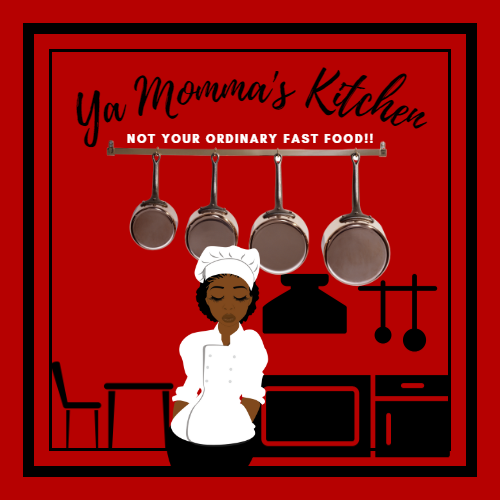 Ya Momma's Kitchen

NOT YOUR ORDINARY FAST FOOD!!